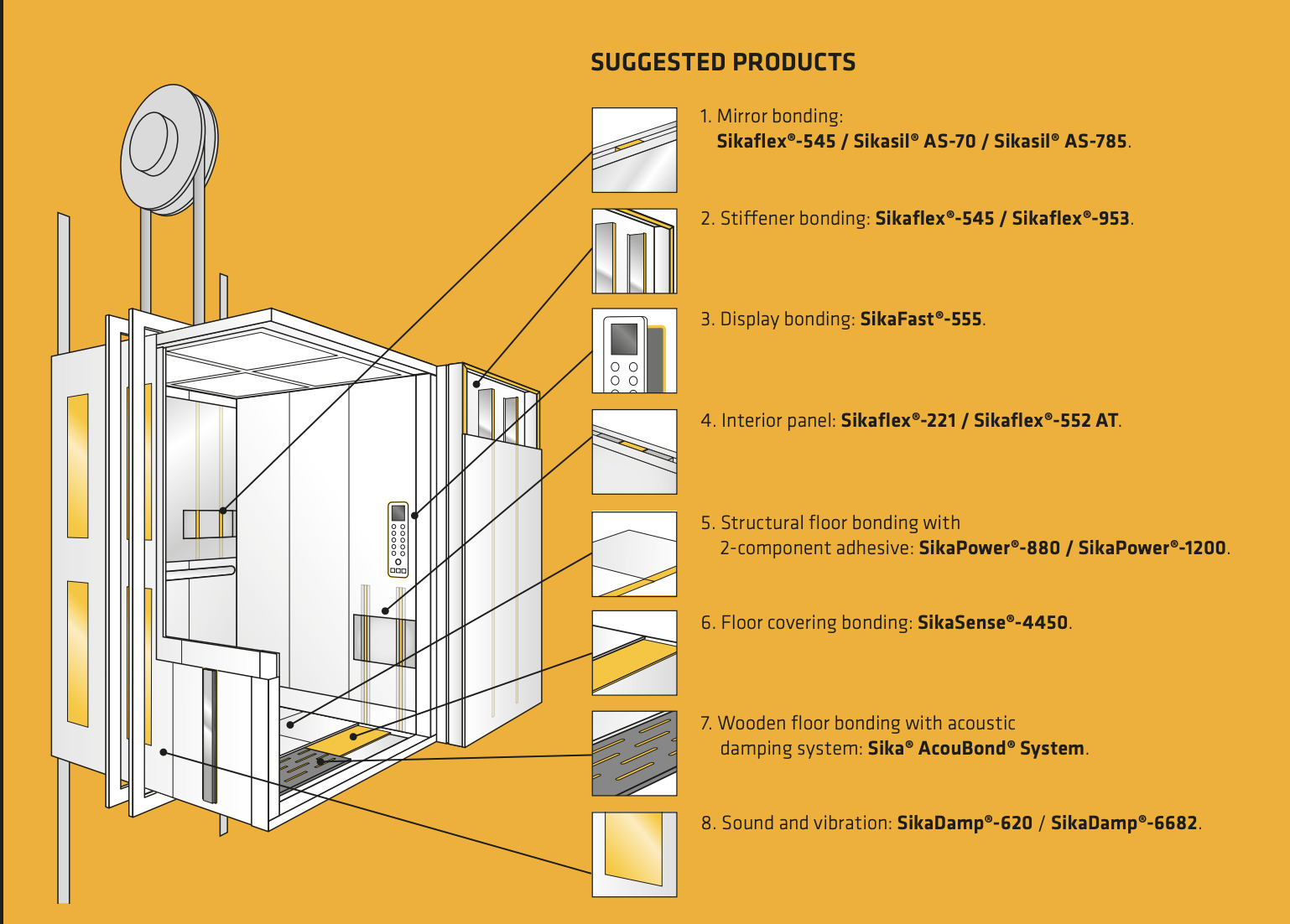 SUGGESTED PRODUCTS

1. Mirror bonding:
Sikaflex®-545 / Sikasil® AS-70 / Sikasil® AS-785.

2. Stiffener bonding: Sikaflex®-545 / Sikaflex®-953.

3. Display bonding: SikaFast®-555.

4. Interior panel: Sikaflex®-221 / Sikaflex®-552 AT.

5. Structural floor bonding with
2-component adhesive: SikaPower®-880 / SikaPower®-1200.

6. Floor covering bonding: SikaSense®-4450.

7. Wooden floor bonding with acoustic
damping system: Sika® AcouBond® System.

8. Sound and vibration: SikaDamp®-620 / SikaDamp®-6682.